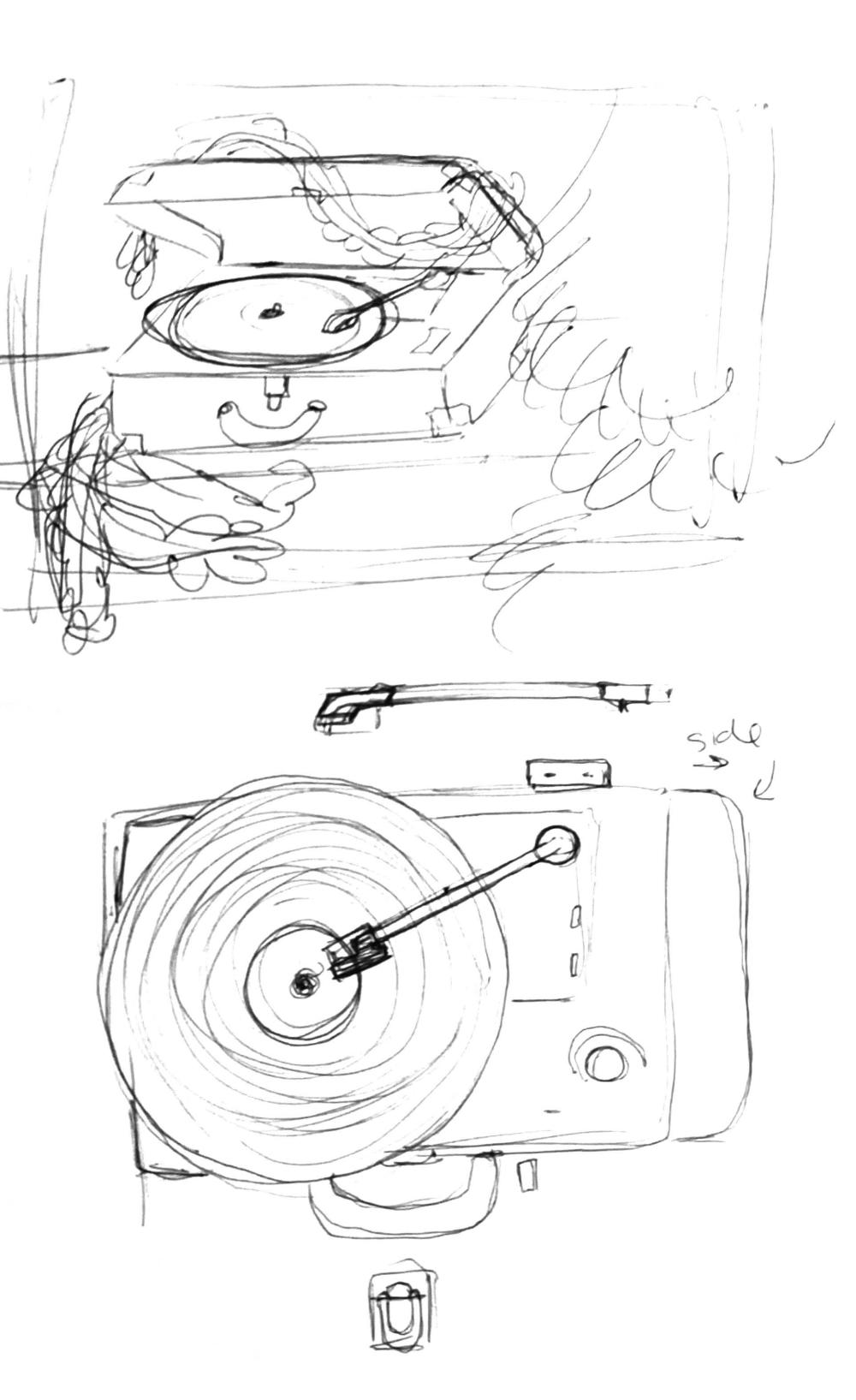 side